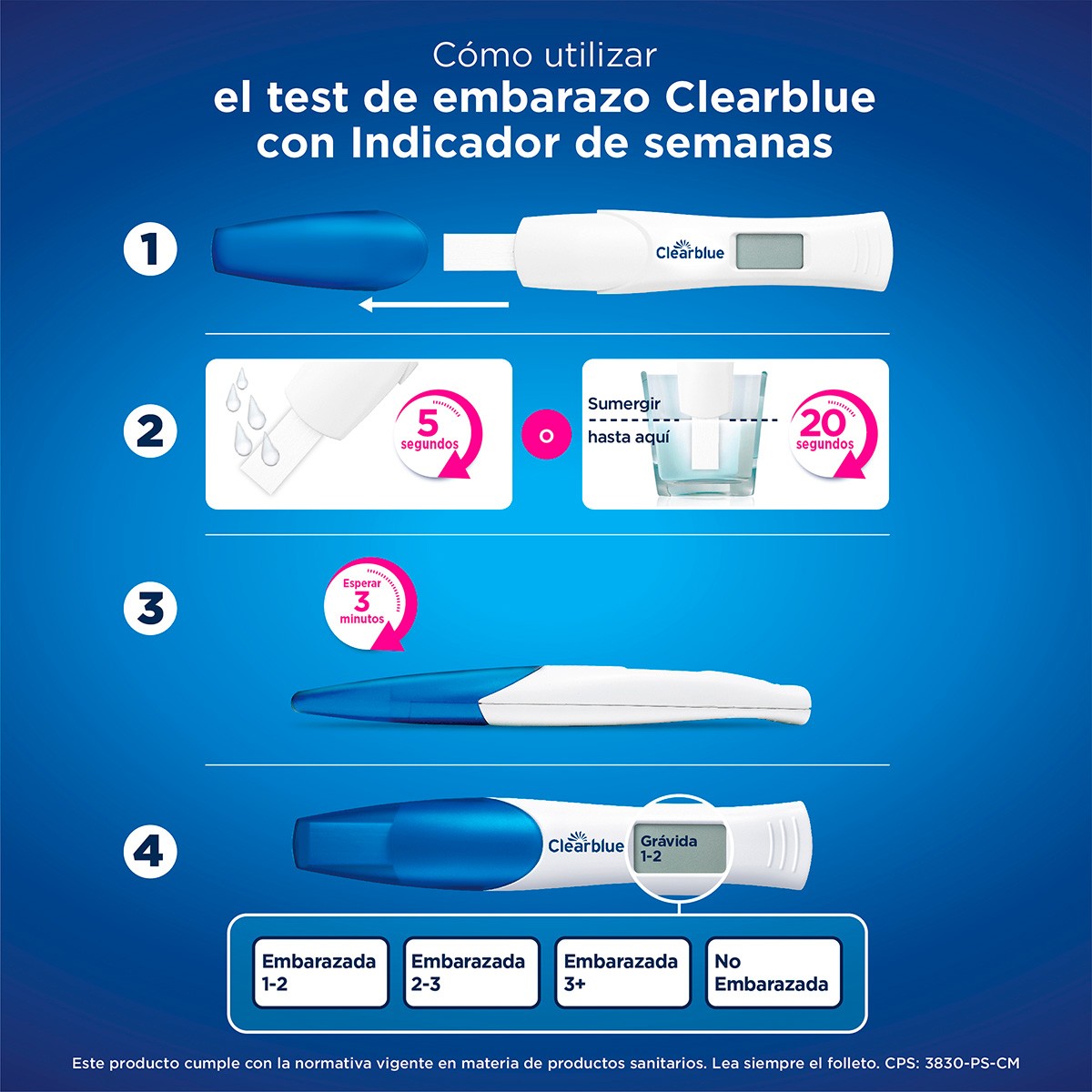 Cómo utilizar
el test de embarazo Clearblue con Indicador de semanas

1

Clearblue

2

5 segundos

o

Sumergir hasta aquí

20 segundos

3

Esperar 3 minutos

4

Clearblue

Grávida 1-2

Embarazada 1-2

Embarazada 2-3

Embarazada 3+

No Embarazada

Este producto cumple con la normativa vigente en materia de productos sanitarios. Lea siempre el folleto. CPS: 3830-PS-CM